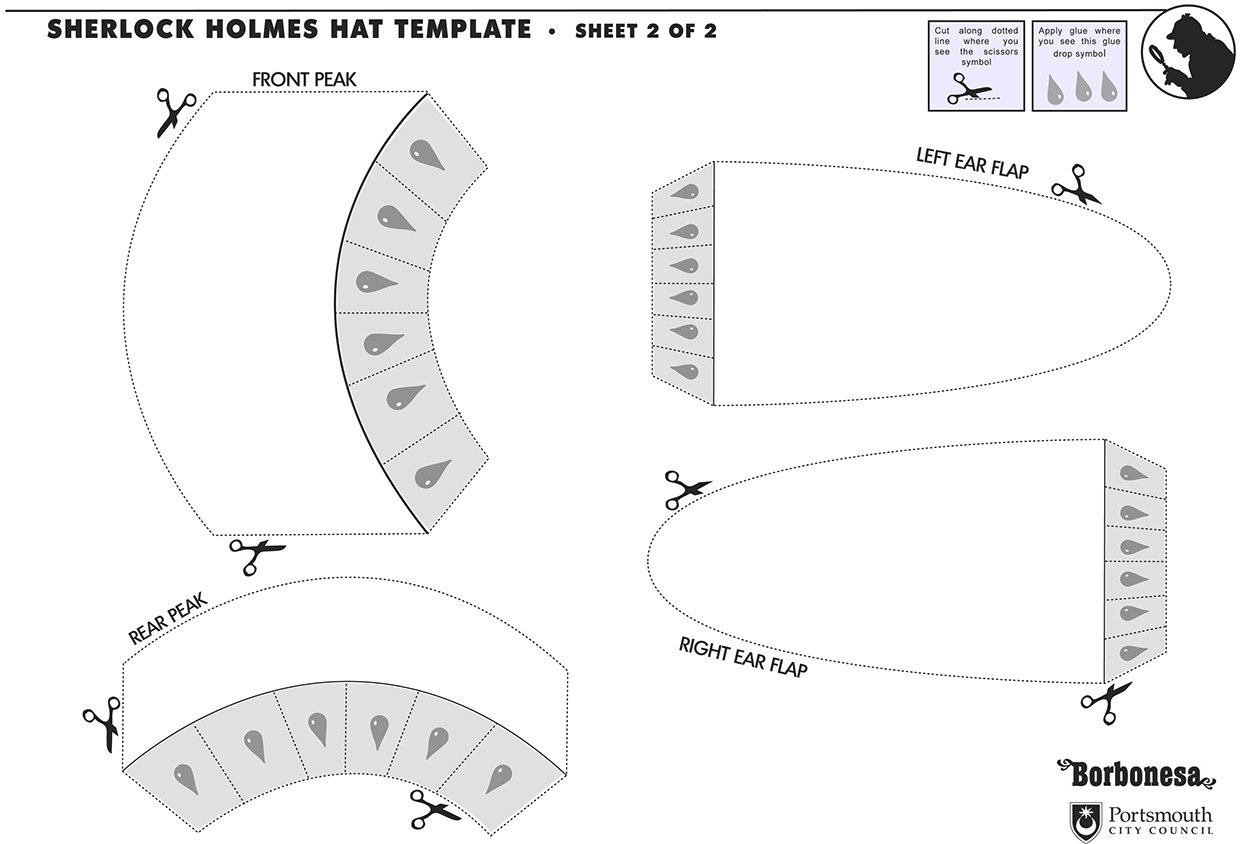 SHERLOCK HOLMES HAT TEMPLATE • SHEET 2 OF 2

Cut along dotted line where you see the scissors symbol

Apply glue where you see this glue drop symbol

FRONT PEAK

LEFT EAR FLAP

REAR PEAK

RIGHT EAR FLAP

Borbonesa

Portsmouth CITY COUNCIL